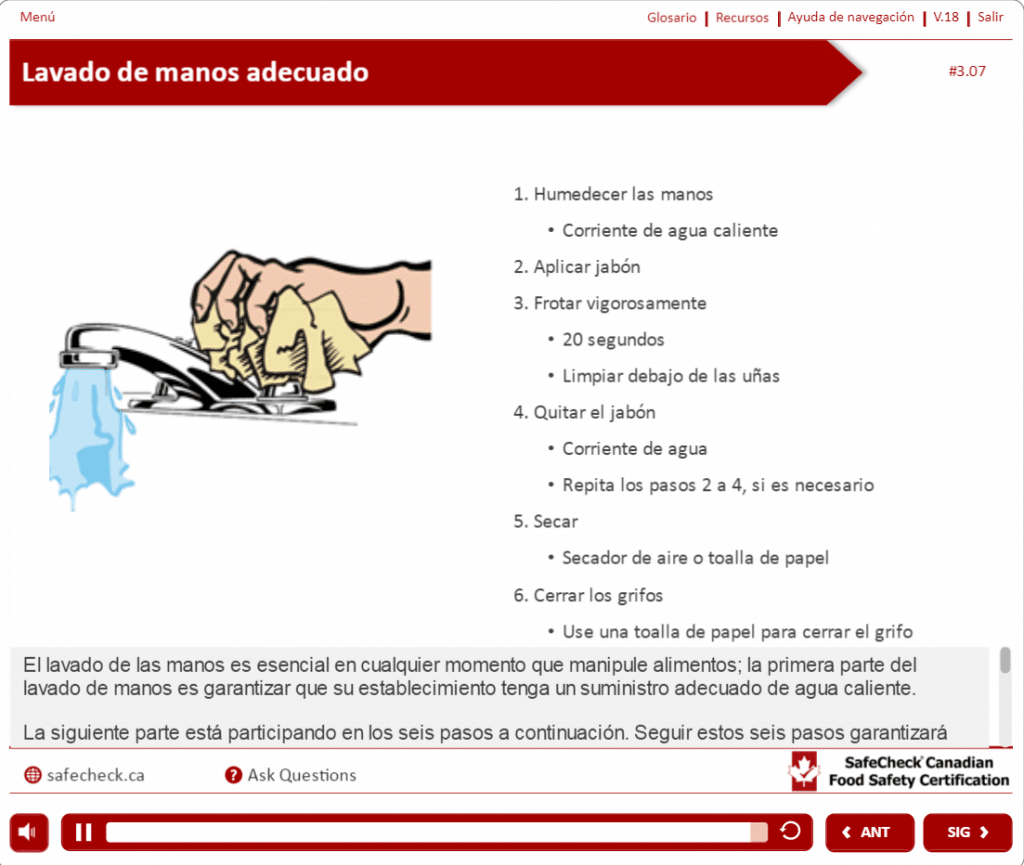 Menú

Glosario | Recursos | Ayuda de navegación | V.18 | Salir

Lavado de manos adecuado

#3.07

1. Humedecer las manos
• Corriente de agua caliente
2. Aplicar jabón
3. Frotar vigorosamente
• 20 segundos
• Limpiar debajo de las uñas
4. Quitar el jabón
• Corriente de agua
• Repita los pasos 2 a 4, si es necesario
5. Secar
• Secador de aire o toalla de papel
6. Cerrar los grifos
• Use una toalla de papel para cerrar el grifo

El lavado de las manos es esencial en cualquier momento que manipule alimentos; la primera parte del lavado de manos es garantizar que su establecimiento tenga un suministro adecuado de agua caliente.

La siguiente parte está participando en los seis pasos a continuación. Seguir estos seis pasos garantizará

safecheck.ca

Ask Questions

SafeCheck Canadian Food Safety Certification

ANT

SIG