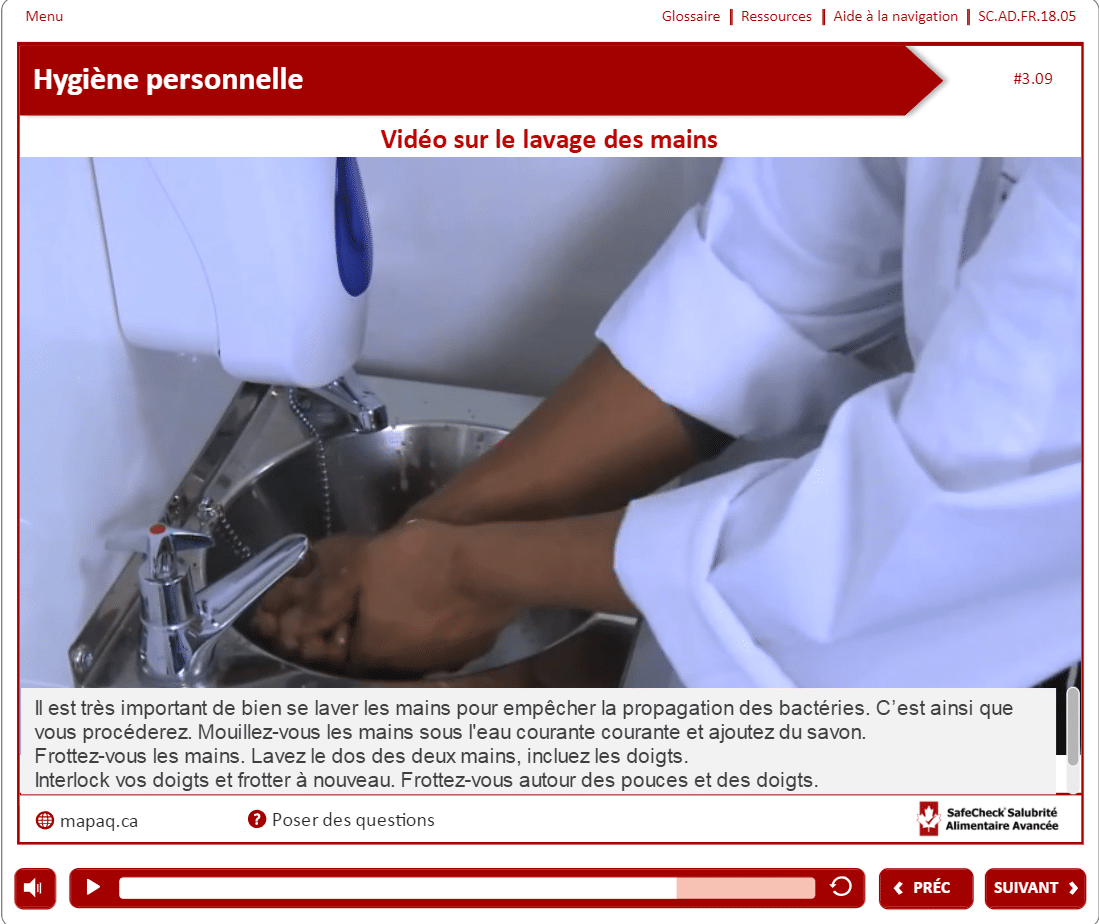 Menu

Glossaire | Ressources | Aide à la navigation | SC.AD.FR.18.05

Hygiène personnelle

#3.09

Vidéo sur le lavage des mains

Il est très important de bien se laver les mains pour empêcher la propagation des bactéries. C'est ainsi que vous procéderez. Mouillez-vous les mains sous l'eau courante courante et ajoutez du savon.
Frottez-vous les mains. Lavez le dos des deux mains, incluez les doigts.
Interlock vos doigts et frotter à nouveau. Frottez-vous autour des pouces et des doigts.

mapaq.ca

Poser des questions

SafeCheck Salubrité Alimentaire Avancée

PRÉC

SUIVANT